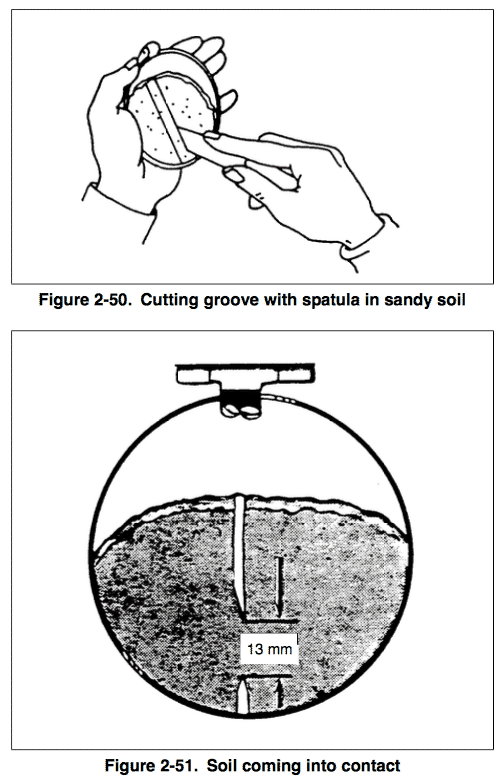 Figure 2-50. Cutting groove with spatula in sandy soil

13 mm

Figure 2-51. Soil coming into contact